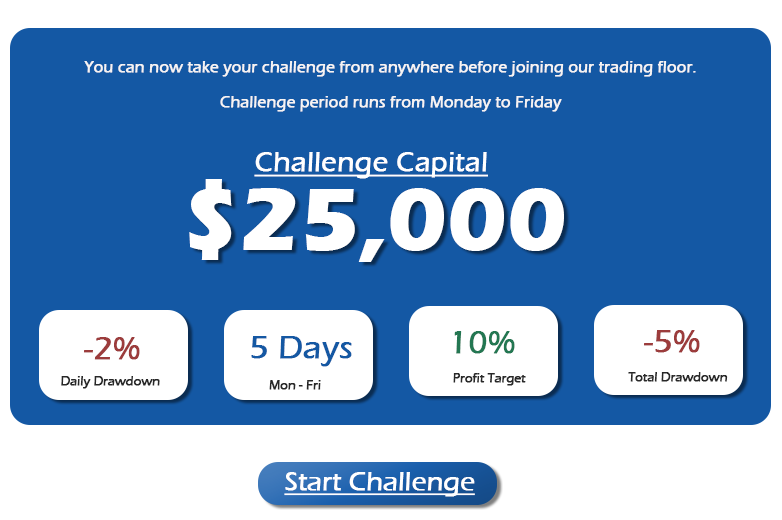 You can now take your challenge from anywhere before joining our trading floor.

Challenge period runs from Monday to Friday

Challenge Capital

$25,000

-2%
Daily Drawdown

5 Days
Mon - Fri

10%
Profit Target

-5%
Total Drawdown

Start Challenge